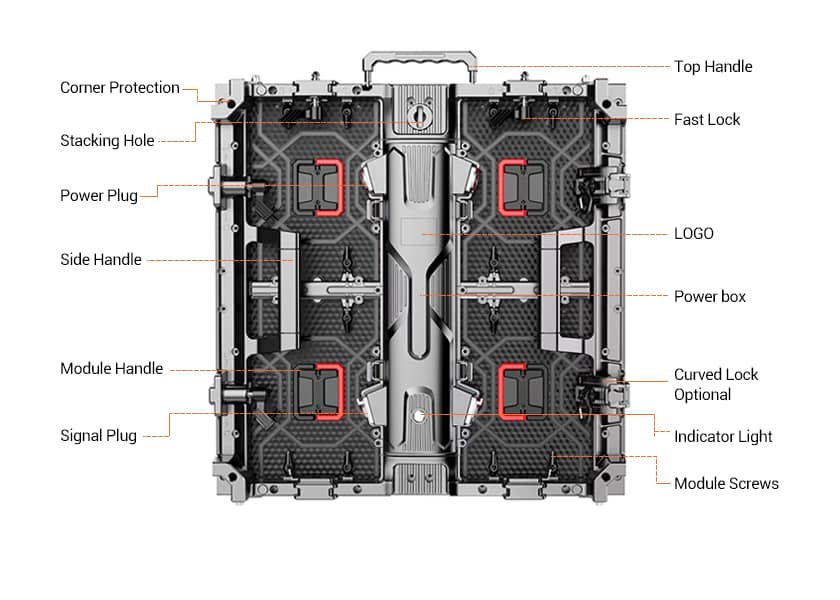 Corner Protection

Stacking Hole

Power Plug

Side Handle

Module Handle

Signal Plug

Top Handle

Fast Lock

LOGO

Power box

Curved Lock Optional

Indicator Light

Module Screws