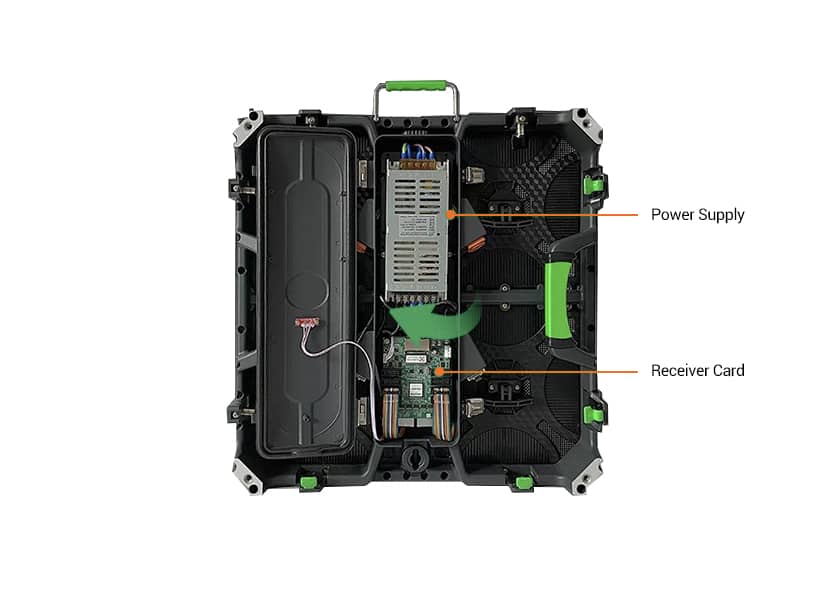 Power Supply

Receiver Card